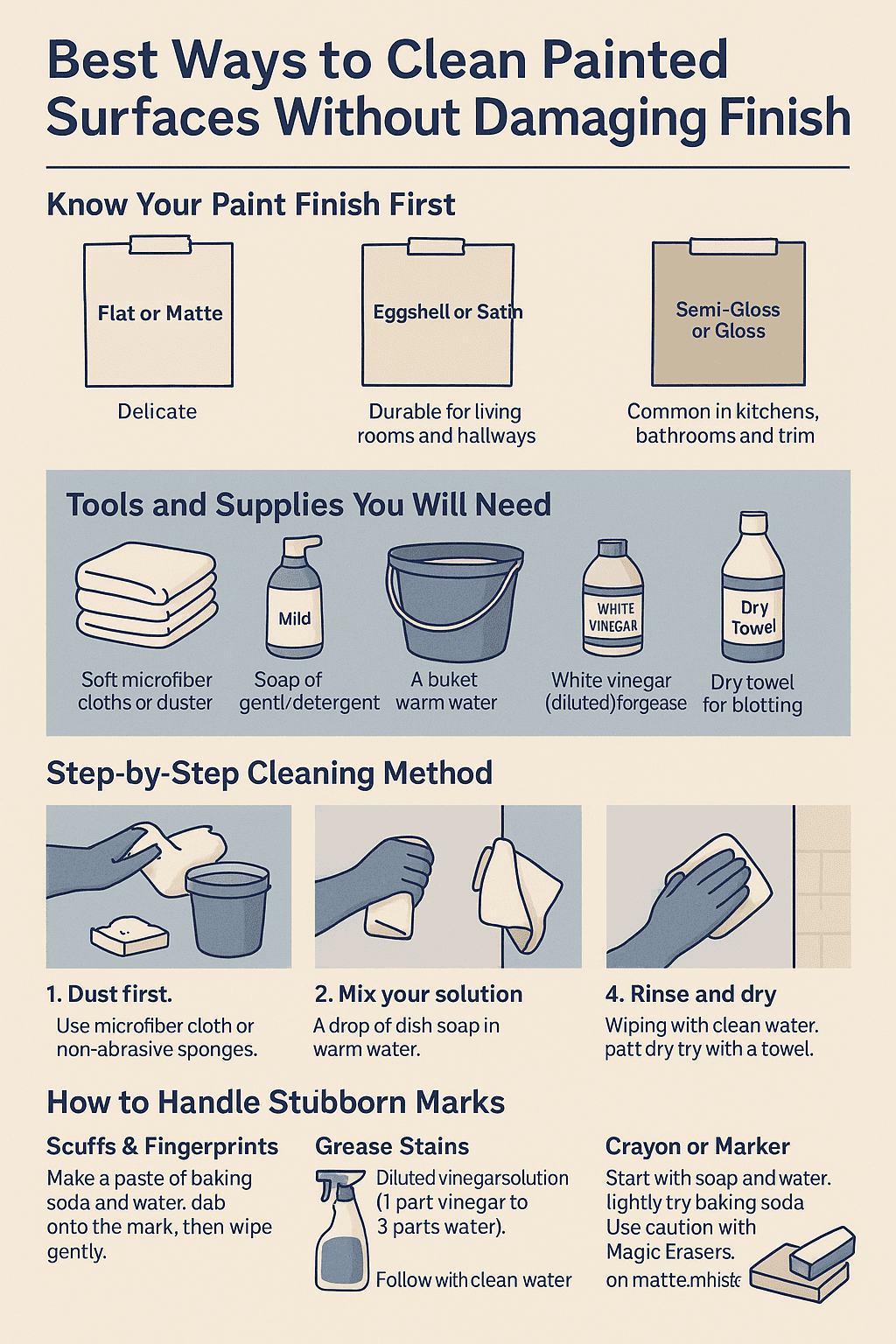 Best Ways to Clean Painted Surfaces Without Damaging Finish

Know Your Paint Finish First

Flat or Matte

Delicate

Eggshell or Satin

Durable for living rooms and hallways

Semi-Gloss or Gloss

Common in kitchens, bathrooms and trim

Tools and Supplies You Will Need

Soft microfiber cloths or duster

Mild

Soap of gentl/detergent

A buket warm water

WHITE VINEGAR

White vinegar (diluted)forgease

Dry Towel

Dry towel for blotting

Step-by-Step Cleaning Method

1. Dust first.
Use microfiber cloth or non-abrasive sponges.

2. Mix your solution
A drop of dish soap in warm water.

4. Rinse and dry
Wiping with clean water. patt dry try with a towel.

How to Handle Stubborn Marks

Scuffs & Fingerprints
Make a paste of baking soda and water. dab onto the mark, then wipe gently.

Grease Stains
Diluted vinegarsolution (1 part vinegar to 3 parts water).

Follow with clean water

Crayon or Marker
Start with soap and water. lightly try baking soda Use caution with Magic Erasers. on matte.mhistc